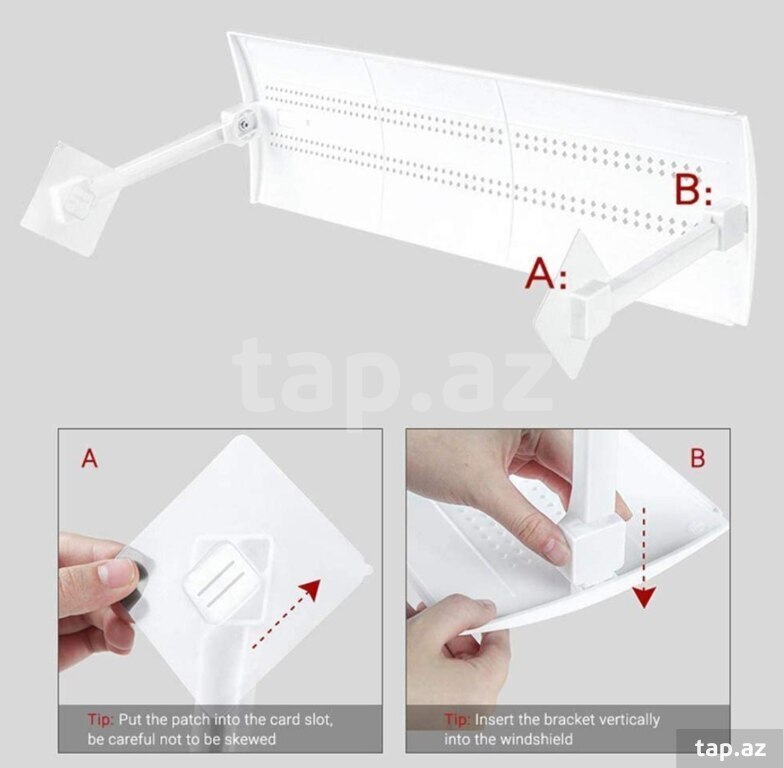 B:

A:

tap.az

A

Tip: Put the patch into the card slot, be careful not to be skewed

B

Tip: Insert the bracket vertically into the windshield

tap.az