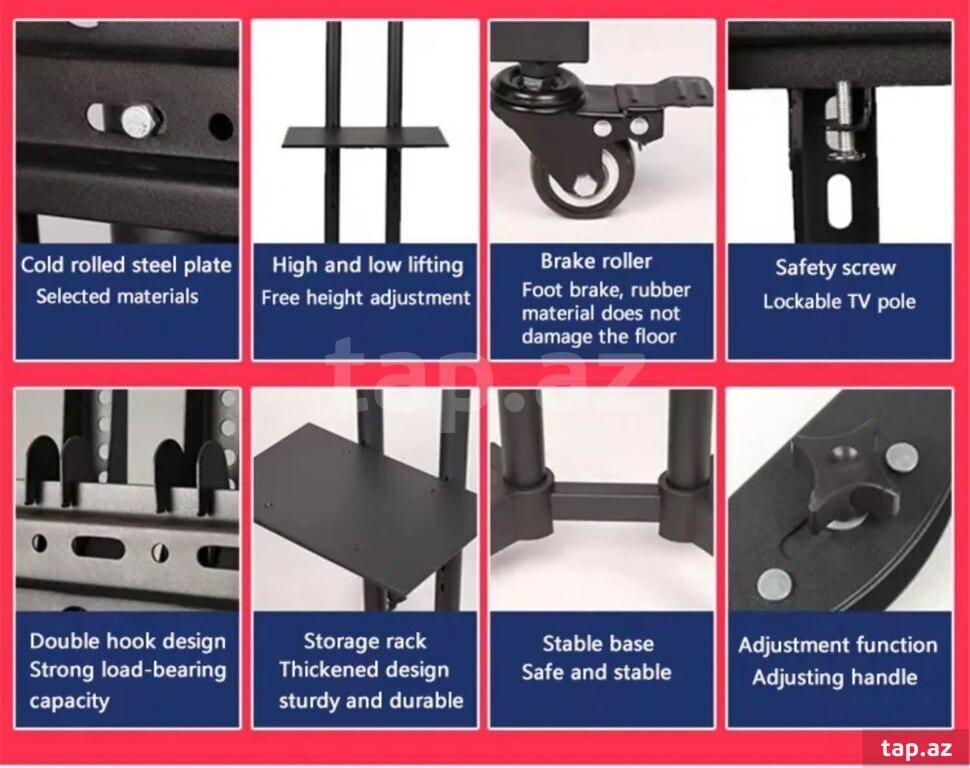 Cold rolled steel plate
Selected materials

High and low lifting
Free height adjustment

Brake roller
Foot brake, rubber material does not damage the floor

Safety screw
Lockable TV pole

tap.az

Double hook design
Strong load-bearing capacity

Storage rack
Thickened design
sturdy and durable

Stable base
Safe and stable

Adjustment function
Adjusting handle

tap.az